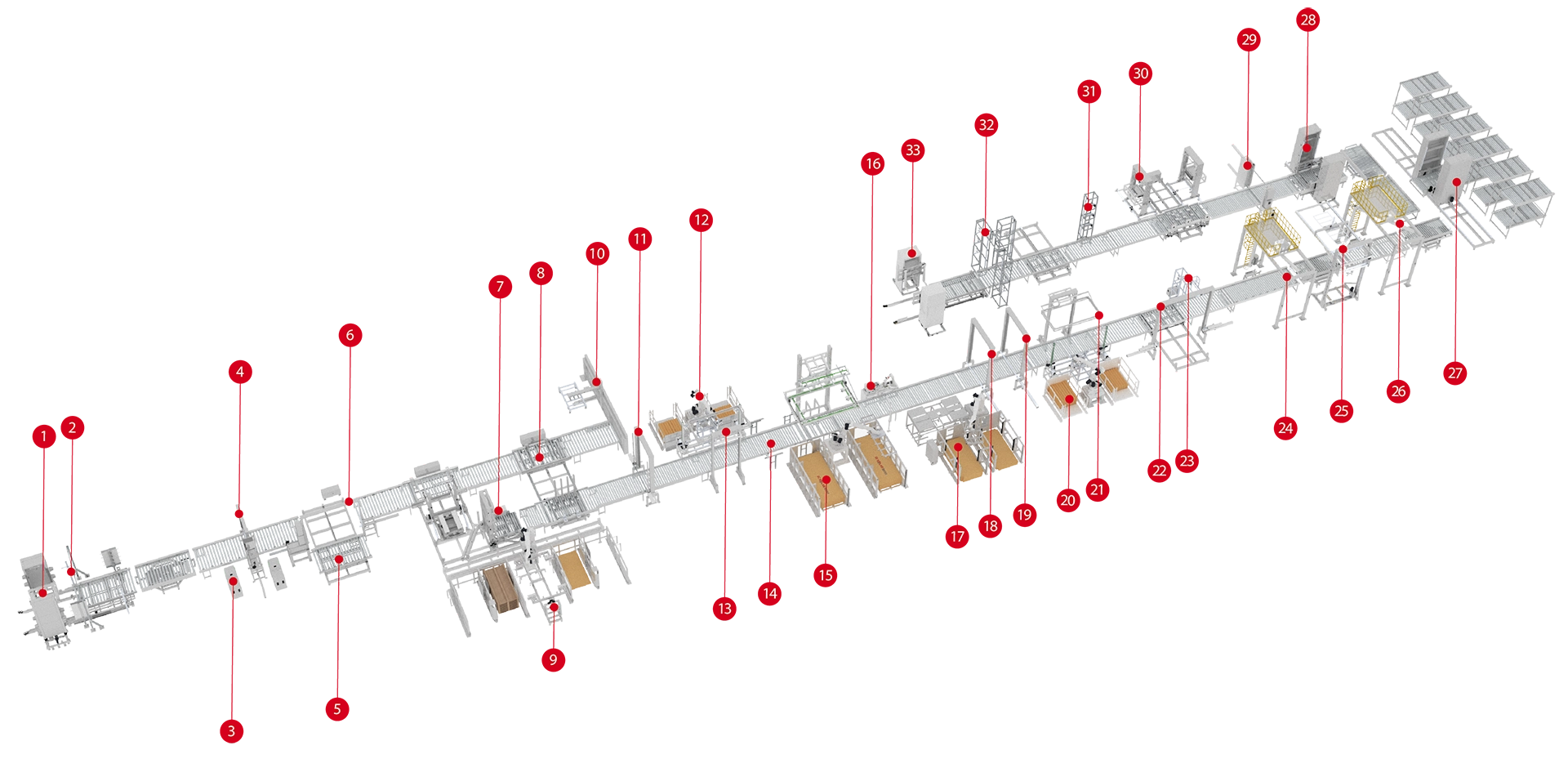 1
2
3
4
5
6
7
8
9
10
11
12
13
14
15
16
17
18
19
20
21
22
23
24
25
26
27
28
29
30
31
32
33